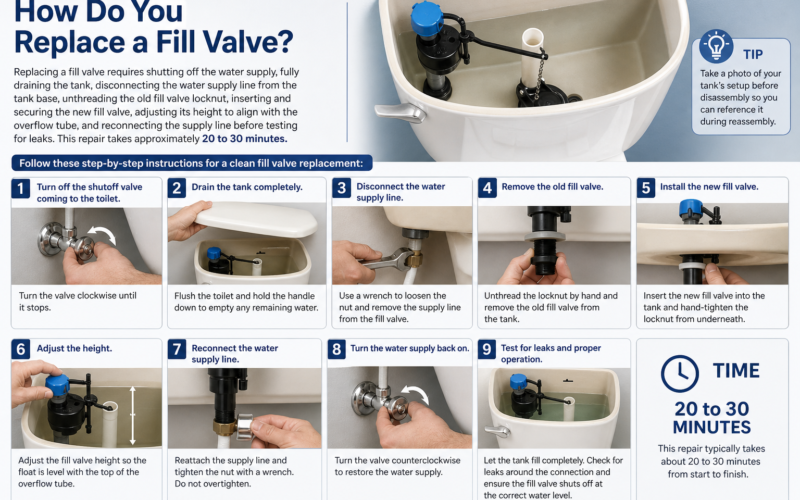 How Do You Replace a Fill Valve?

Replacing a fill valve requires shutting off the water supply, fully draining the tank, disconnecting the water supply line from the tank base, unthreading the old fill valve locknut, inserting and securing the new fill valve, adjusting its height to align with the overflow tube, and reconnecting the supply line before testing for leaks. This repair takes approximately 20 to 30 minutes.

TIP
Take a photo of your tank's setup before disassembly so you can reference it during reassembly.

Follow these step-by-step instructions for a clean fill valve replacement:

1 Turn off the shutoff valve coming to the toilet.
Turn the valve clockwise until it stops.

2 Drain the tank completely.
Flush the toilet and hold the handle down to empty any remaining water.

3 Disconnect the water supply line.
Use a wrench to loosen the nut and remove the supply line from the fill valve.

4 Remove the old fill valve.
Unthread the locknut by hand and remove the old fill valve from the tank.

5 Install the new fill valve.
Insert the new fill valve into the tank and hand-tighten the locknut from underneath.

6 Adjust the height.
Adjust the fill valve height so the float is level with the top of the overflow tube.

7 Reconnect the water supply line.
Reattach the supply line and tighten the nut with a wrench. Do not overtighten.

8 Turn the water supply back on.
Turn the valve counterclockwise to restore the water supply.

9 Test for leaks and proper operation.
Let the tank fill completely. Check for leaks around the connection and ensure the fill valve shuts off at the correct water level.

TIME
20 to 30 MINUTES
This repair typically takes about 20 to 30 minutes from start to finish.