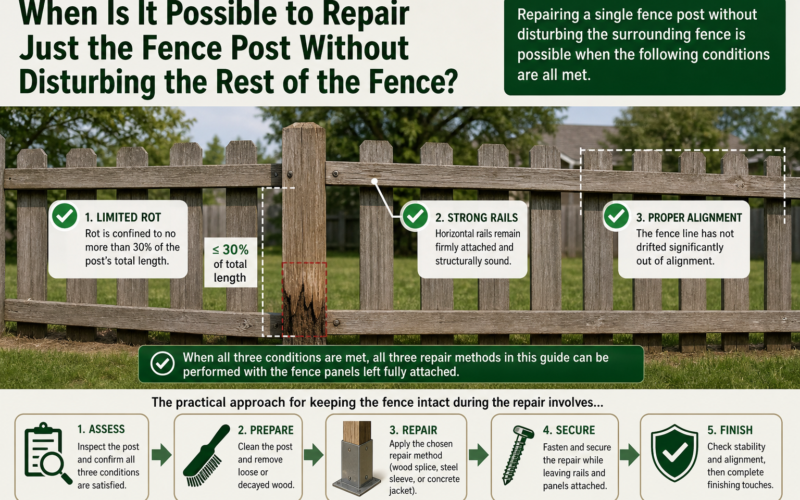 When Is It Possible to Repair Just the Fence Post Without Disturbing the Rest of the Fence?

Repairing a single fence post without disturbing the surrounding fence is possible when the following conditions are all met.

1. LIMITED ROT
Rot is confined to no more than 30% of the post's total length.

≤ 30% of total length

2. STRONG RAILS
Horizontal rails remain firmly attached and structurally sound.

3. PROPER ALIGNMENT
The fence line has not drifted significantly out of alignment.

When all three conditions are met, all three repair methods in this guide can be performed with the fence panels left fully attached.

The practical approach for keeping the fence intact during the repair involves...

1. ASSESS
Inspect the post and confirm all three conditions are satisfied.

2. PREPARE
Clean the post and remove loose or decayed wood.

3. REPAIR
Apply the chosen repair method (wood splice, steel sleeve, or concrete jacket).

4. SECURE
Fasten and secure the repair while leaving rails and panels attached.

5. FINISH
Check stability and alignment, then complete finishing touches.