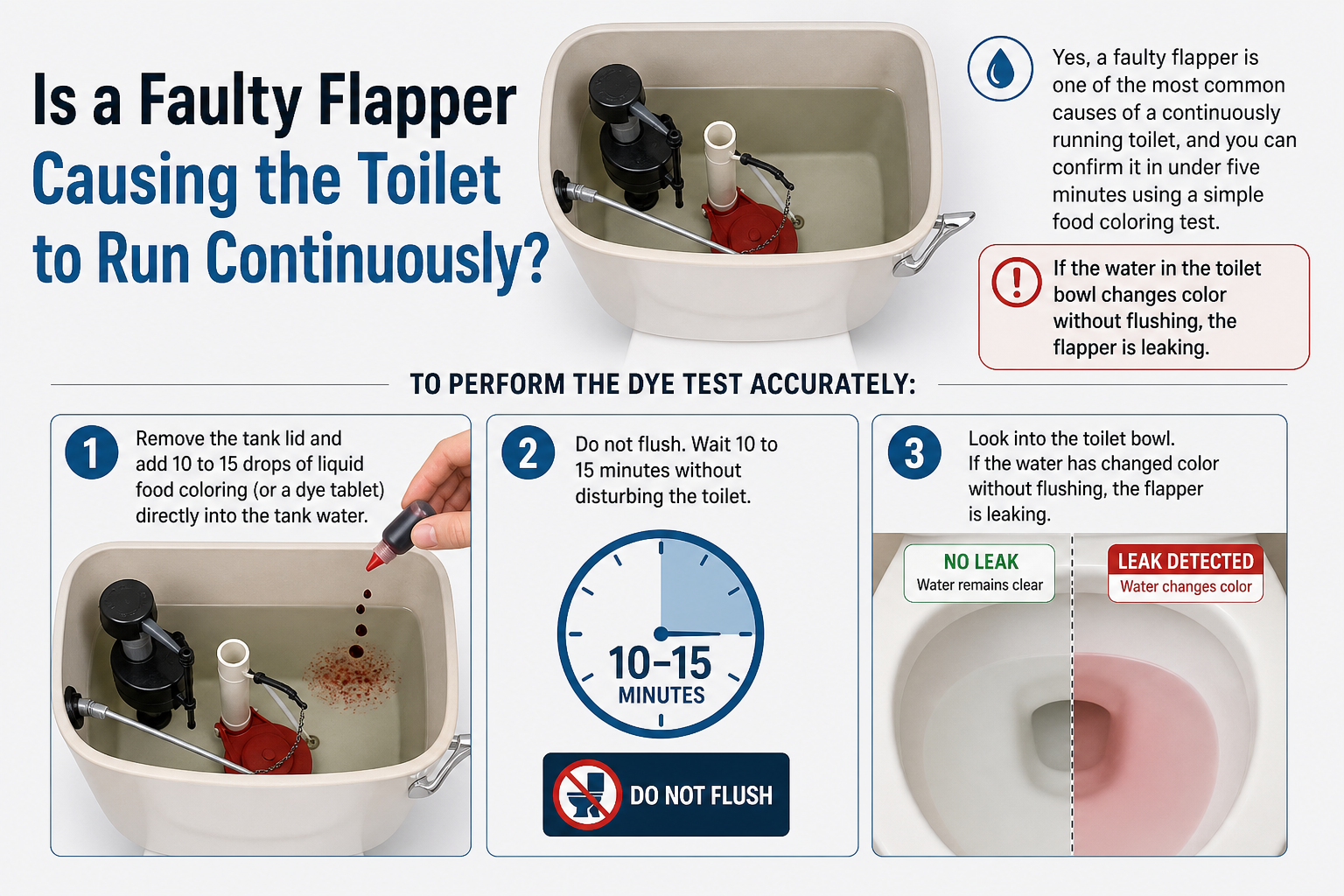 Is a Faulty Flapper Causing the Toilet to Run Continuously?

Yes, a faulty flapper is one of the most common causes of a continuously running toilet, and you can confirm it in under five minutes using a simple food coloring test.

If the water in the toilet bowl changes color without flushing, the flapper is leaking.

TO PERFORM THE DYE TEST ACCURATELY:

1 Remove the tank lid and add 10 to 15 drops of liquid food coloring (or a dye tablet) directly into the tank water.

2 Do not flush. Wait 10 to 15 minutes without disturbing the toilet.

10–15 MINUTES

DO NOT FLUSH

3 Look into the toilet bowl. If the water has changed color without flushing, the flapper is leaking.

NO LEAK
Water remains clear

LEAK DETECTED
Water changes color