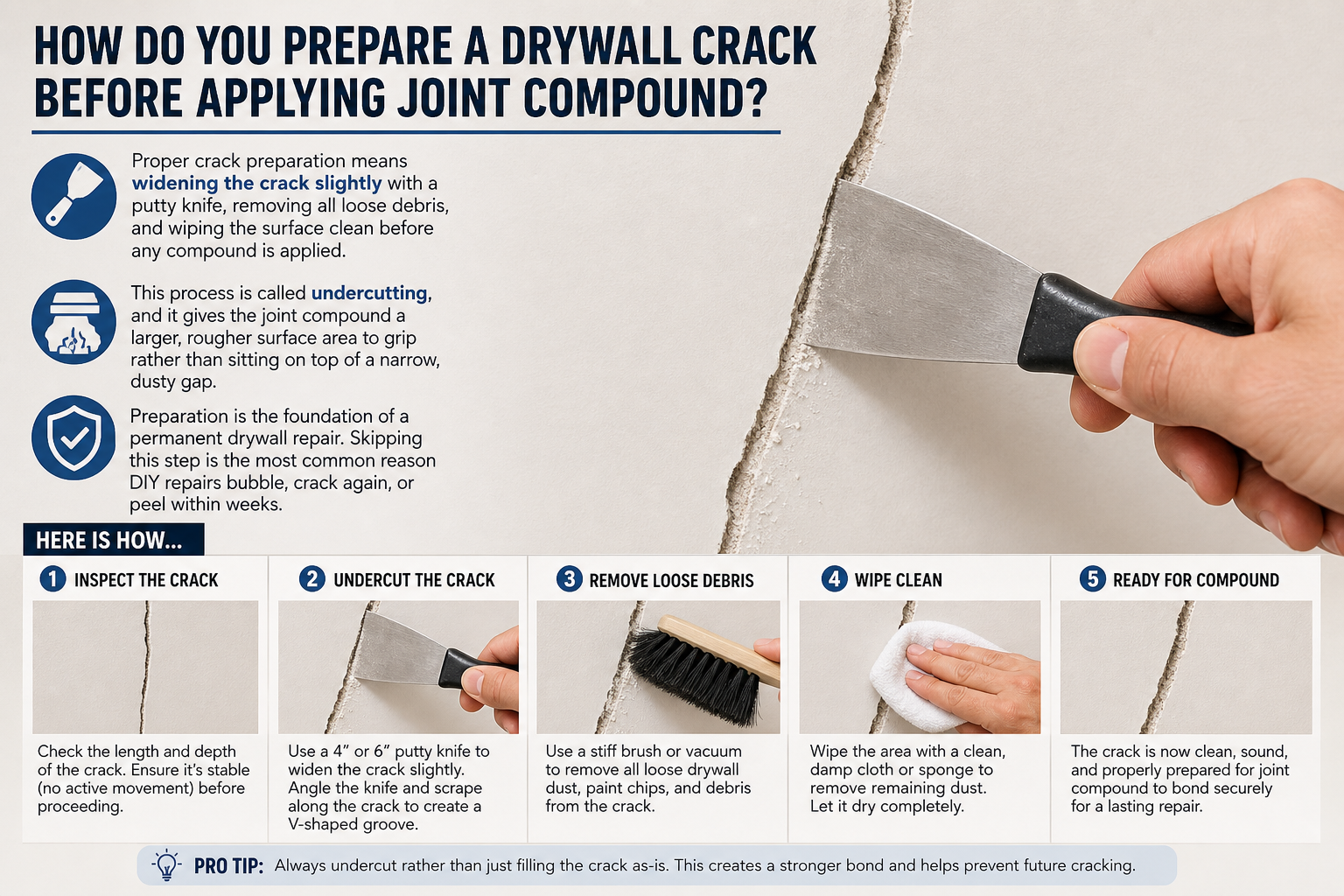 HOW DO YOU PREPARE A DRYWALL CRACK BEFORE APPLYING JOINT COMPOUND?

Proper crack preparation means widening the crack slightly with a putty knife, removing all loose debris, and wiping the surface clean before any compound is applied.

This process is called undercutting, and it gives the joint compound a larger, rougher surface area to grip rather than sitting on top of a narrow, dusty gap.

Preparation is the foundation of a permanent drywall repair. Skipping this step is the most common reason DIY repairs bubble, crack again, or peel within weeks.

HERE IS HOW...

1 INSPECT THE CRACK

Check the length and depth of the crack. Ensure it's stable (no active movement) before proceeding.

2 UNDERCUT THE CRACK

Use a 4" or 6" putty knife to widen the crack slightly. Angle the knife and scrape along the crack to create a V-shaped groove.

3 REMOVE LOOSE DEBRIS

Use a stiff brush or vacuum to remove all loose drywall dust, paint chips, and debris from the crack.

4 WIPE CLEAN

Wipe the area with a clean, damp cloth or sponge to remove remaining dust. Let it dry completely.

5 READY FOR COMPOUND

The crack is now clean, sound, and properly prepared for joint compound to bond securely for a lasting repair.

PRO TIP: Always undercut rather than just filling the crack as-is. This creates a stronger bond and helps prevent future cracking.