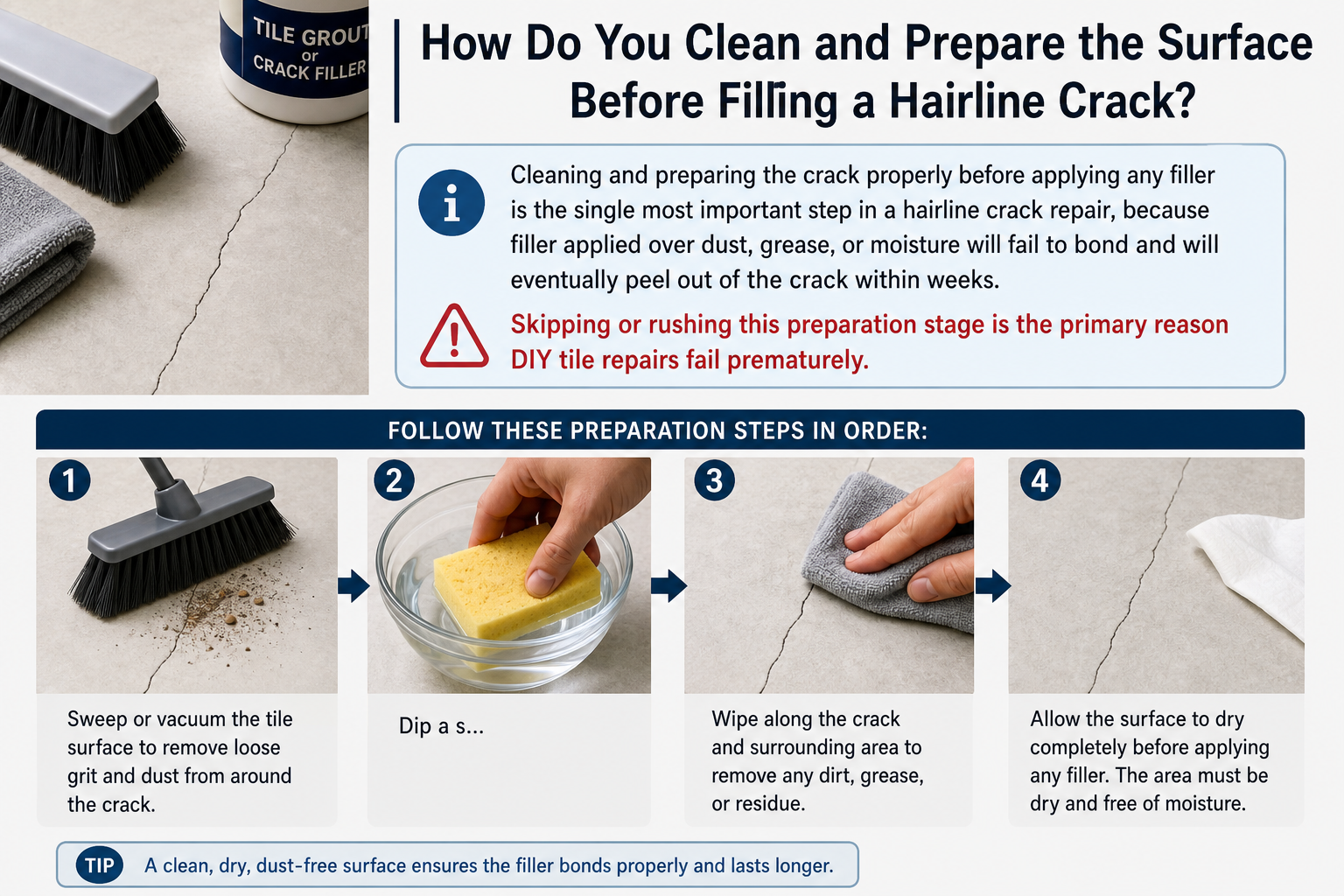 TILE GROUT
or
CRACK FILLER

How Do You Clean and Prepare the Surface Before Filling a Hairline Crack?

Cleaning and preparing the crack properly before applying any filler is the single most important step in a hairline crack repair, because filler applied over dust, grease, or moisture will fail to bond and will eventually peel out of the crack within weeks.

Skipping or rushing this preparation stage is the primary reason DIY tile repairs fail prematurely.

FOLLOW THESE PREPARATION STEPS IN ORDER:

1
Sweep or vacuum the tile surface to remove loose grit and dust from around the crack.

2
Dip a s...

3
Wipe along the crack and surrounding area to remove any dirt, grease, or residue.

4
Allow the surface to dry completely before applying any filler. The area must be dry and free of moisture.

TIP A clean, dry, dust-free surface ensures the filler bonds properly and lasts longer.