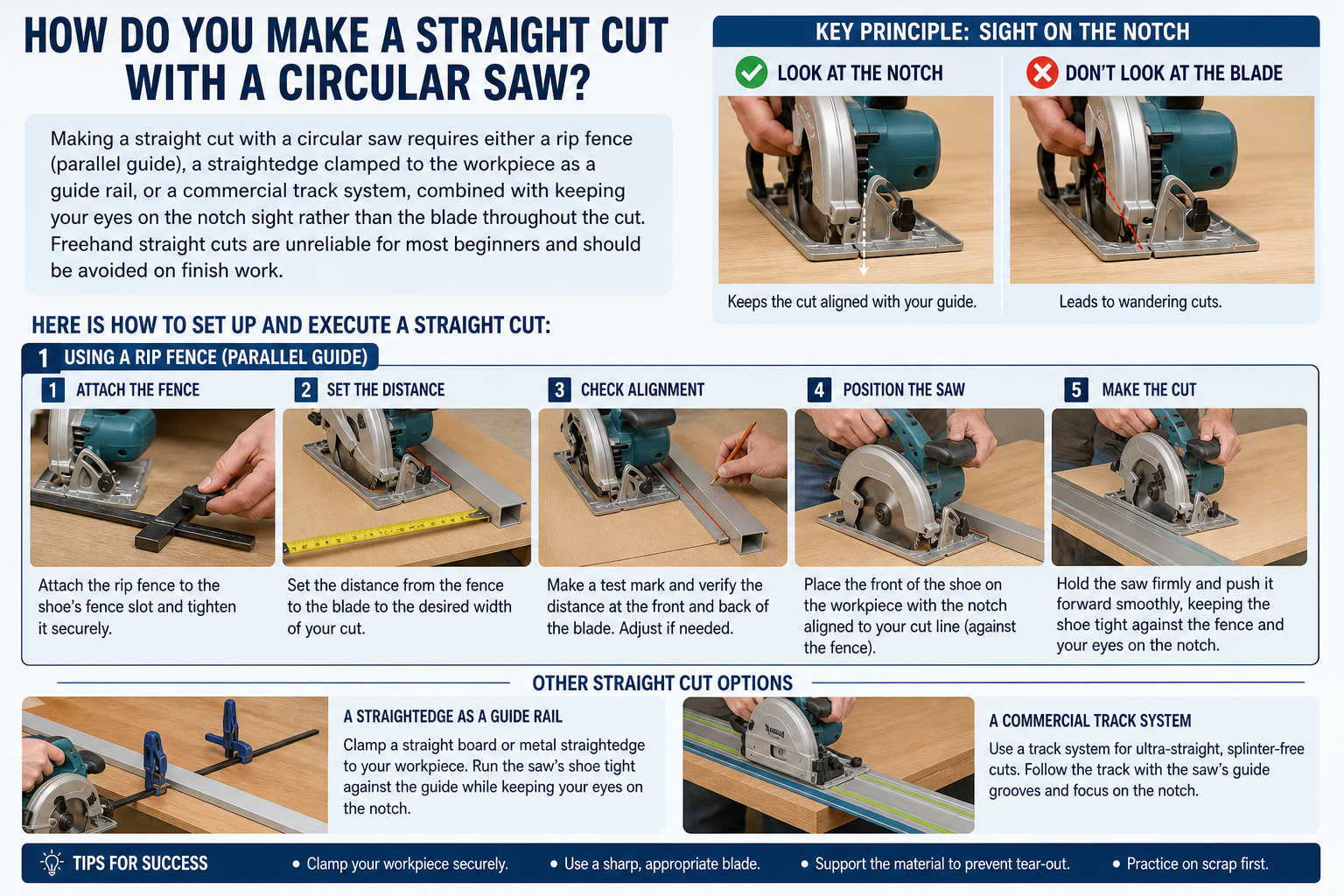 HOW DO YOU MAKE A STRAIGHT CUT WITH A CIRCULAR SAW?

Making a straight cut with a circular saw requires either a rip fence (parallel guide), a straightedge clamped to the workpiece as a guide rail, or a commercial track system, combined with keeping your eyes on the notch sight rather than the blade throughout the cut. Freehand straight cuts are unreliable for most beginners and should be avoided on finish work.

KEY PRINCIPLE: SIGHT ON THE NOTCH

LOOK AT THE NOTCH

Keeps the cut aligned with your guide.

DON'T LOOK AT THE BLADE

Leads to wandering cuts.

HERE IS HOW TO SET UP AND EXECUTE A STRAIGHT CUT:

1 USING A RIP FENCE (PARALLEL GUIDE)

1 ATTACH THE FENCE

Attach the rip fence to the shoe's fence slot and tighten it securely.

2 SET THE DISTANCE

Set the distance from the fence to the blade to the desired width of your cut.

3 CHECK ALIGNMENT

Make a test mark and verify the distance at the front and back of the blade. Adjust if needed.

4 POSITION THE SAW

Place the front of the shoe on the workpiece with the notch aligned to your cut line (against the fence).

5 MAKE THE CUT

Hold the saw firmly and push it forward smoothly, keeping the shoe tight against the fence and your eyes on the notch.

OTHER STRAIGHT CUT OPTIONS

A STRAIGHTEDGE AS A GUIDE RAIL

Clamp a straight board or metal straightedge to your workpiece. Run the saw's shoe tight against the guide while keeping your eyes on the notch.

A COMMERCIAL TRACK SYSTEM

Use a track system for ultra-straight, splinter-free cuts. Follow the track with the saw's guide grooves and focus on the notch.

TIPS FOR SUCCESS

• Clamp your workpiece securely.
• Use a sharp, appropriate blade.
• Support the material to prevent tear-out.
• Practice on scrap first.