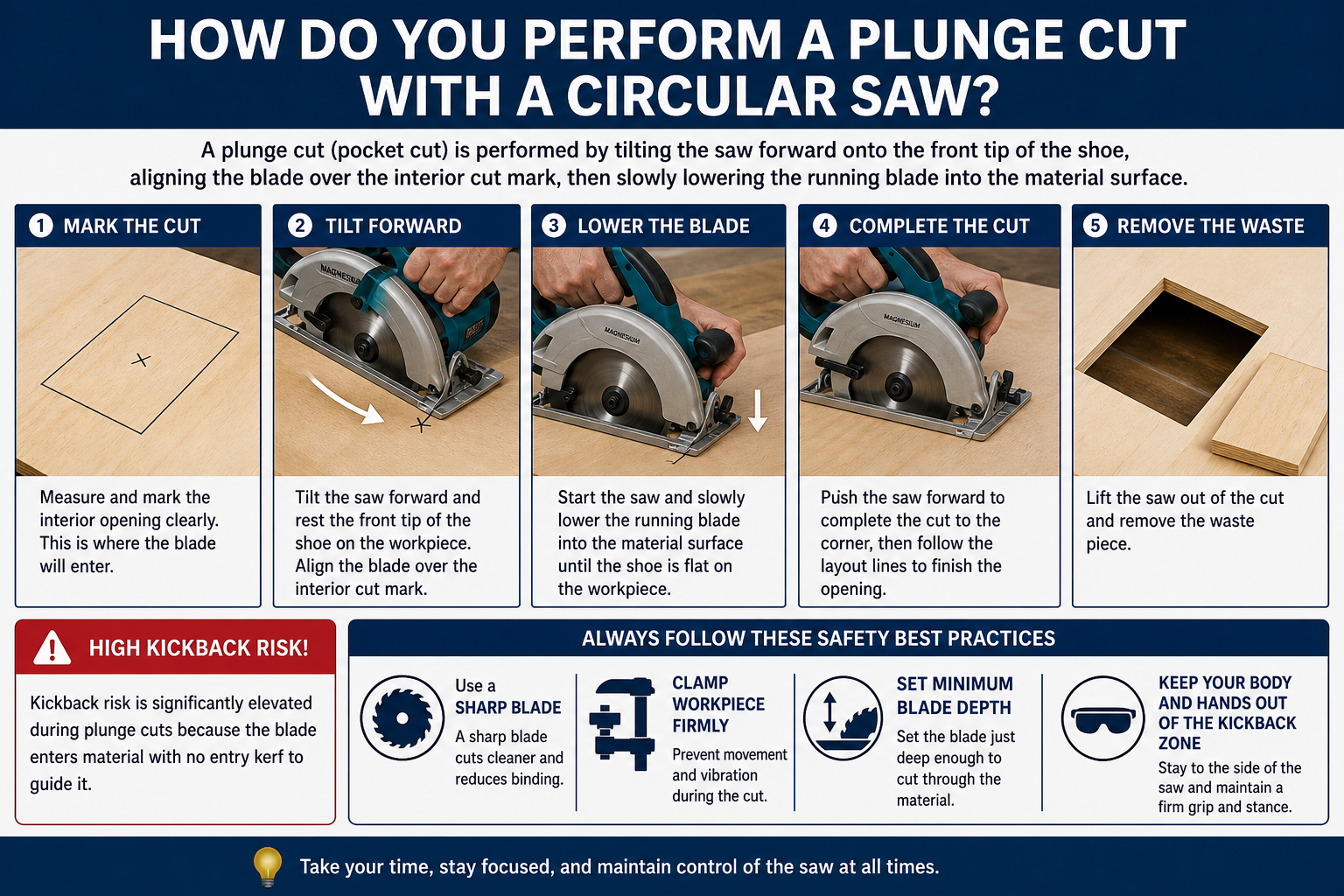 HOW DO YOU PERFORM A PLUNGE CUT WITH A CIRCULAR SAW?

A plunge cut (pocket cut) is performed by tilting the saw forward onto the front tip of the shoe, aligning the blade over the interior cut mark, then slowly lowering the running blade into the material surface.

1 MARK THE CUT

Measure and mark the interior opening clearly. This is where the blade will enter.

2 TILT FORWARD

MAGNESIUM

Tilt the saw forward and rest the front tip of the shoe on the workpiece. Align the blade over the interior cut mark.

3 LOWER THE BLADE

MAGNESIUM

Start the saw and slowly lower the running blade into the material surface until the shoe is flat on the workpiece.

4 COMPLETE THE CUT

MAGNESIUM

Push the saw forward to complete the cut to the corner, then follow the layout lines to finish the opening.

5 REMOVE THE WASTE

Lift the saw out of the cut and remove the waste piece.

HIGH KICKBACK RISK!

Kickback risk is significantly elevated during plunge cuts because the blade enters material with no entry kerf to guide it.

ALWAYS FOLLOW THESE SAFETY BEST PRACTICES

Use a SHARP BLADE
A sharp blade cuts cleaner and reduces binding.

CLAMP WORKPIECE FIRMLY
Prevent movement and vibration during the cut.

SET MINIMUM BLADE DEPTH
Set the blade just deep enough to cut through the material.

KEEP YOUR BODY AND HANDS OUT OF THE KICKBACK ZONE
Stay to the side of the saw and maintain a firm grip and stance.

Take your time, stay focused, and maintain control of the saw at all times.