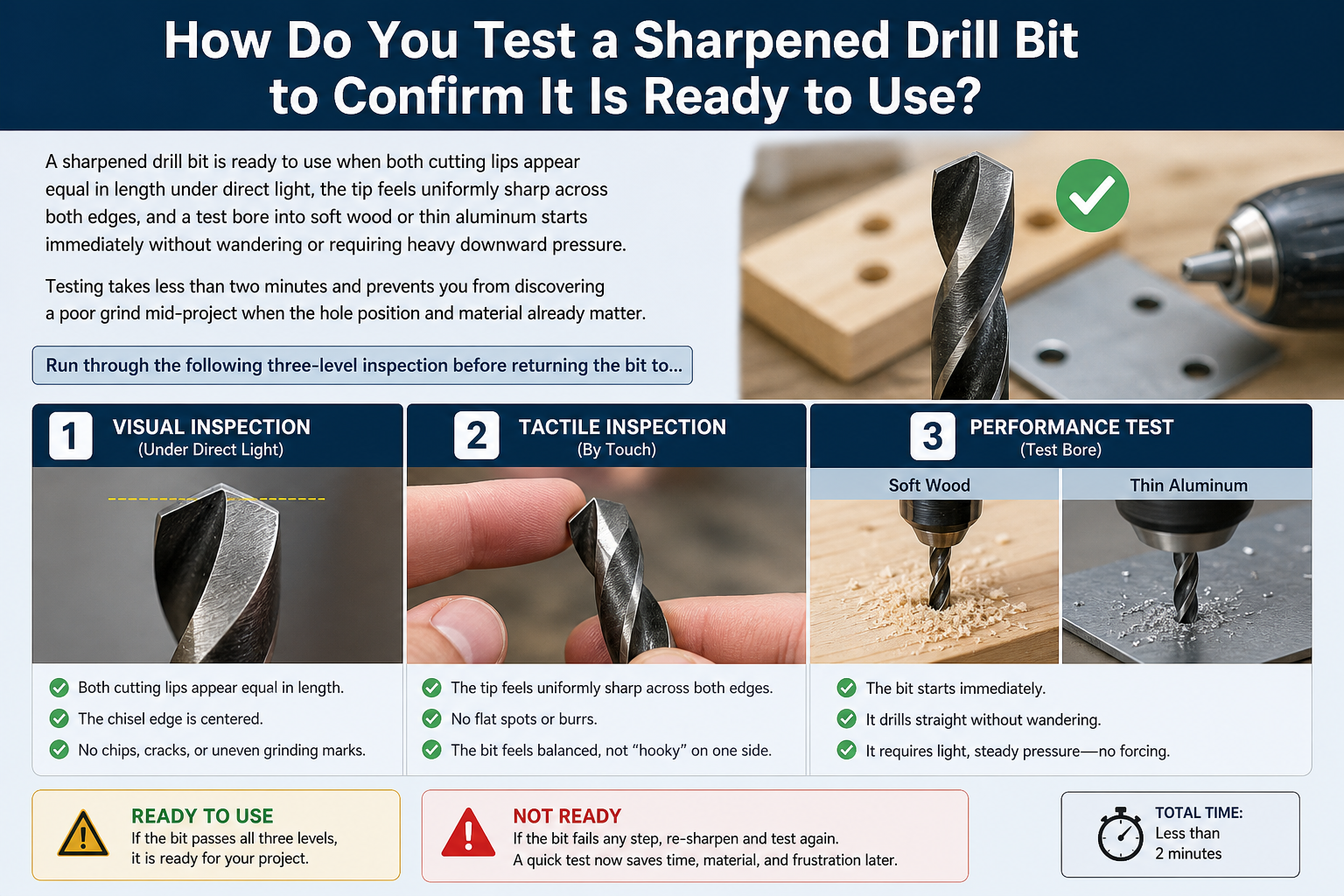 How Do You Test a Sharpened Drill Bit to Confirm It Is Ready to Use?

A sharpened drill bit is ready to use when both cutting lips appear equal in length under direct light, the tip feels uniformly sharp across both edges, and a test bore into soft wood or thin aluminum starts immediately without wandering or requiring heavy downward pressure.

Testing takes less than two minutes and prevents you from discovering a poor grind mid-project when the hole position and material already matter.

Run through the following three-level inspection before returning the bit to...

1 VISUAL INSPECTION
(Under Direct Light)

Both cutting lips appear equal in length.
The chisel edge is centered.
No chips, cracks, or uneven grinding marks.

2 TACTILE INSPECTION
(By Touch)

The tip feels uniformly sharp across both edges.
No flat spots or burrs.
The bit feels balanced, not "hooky" on one side.

3 PERFORMANCE TEST
(Test Bore)

Soft Wood

Thin Aluminum

The bit starts immediately.
It drills straight without wandering.
It requires light, steady pressure—no forcing.

READY TO USE
If the bit passes all three levels, it is ready for your project.

NOT READY
If the bit fails any step, re-sharpen and test again.
A quick test now saves time, material, and frustration later.

TOTAL TIME:
Less than 2 minutes