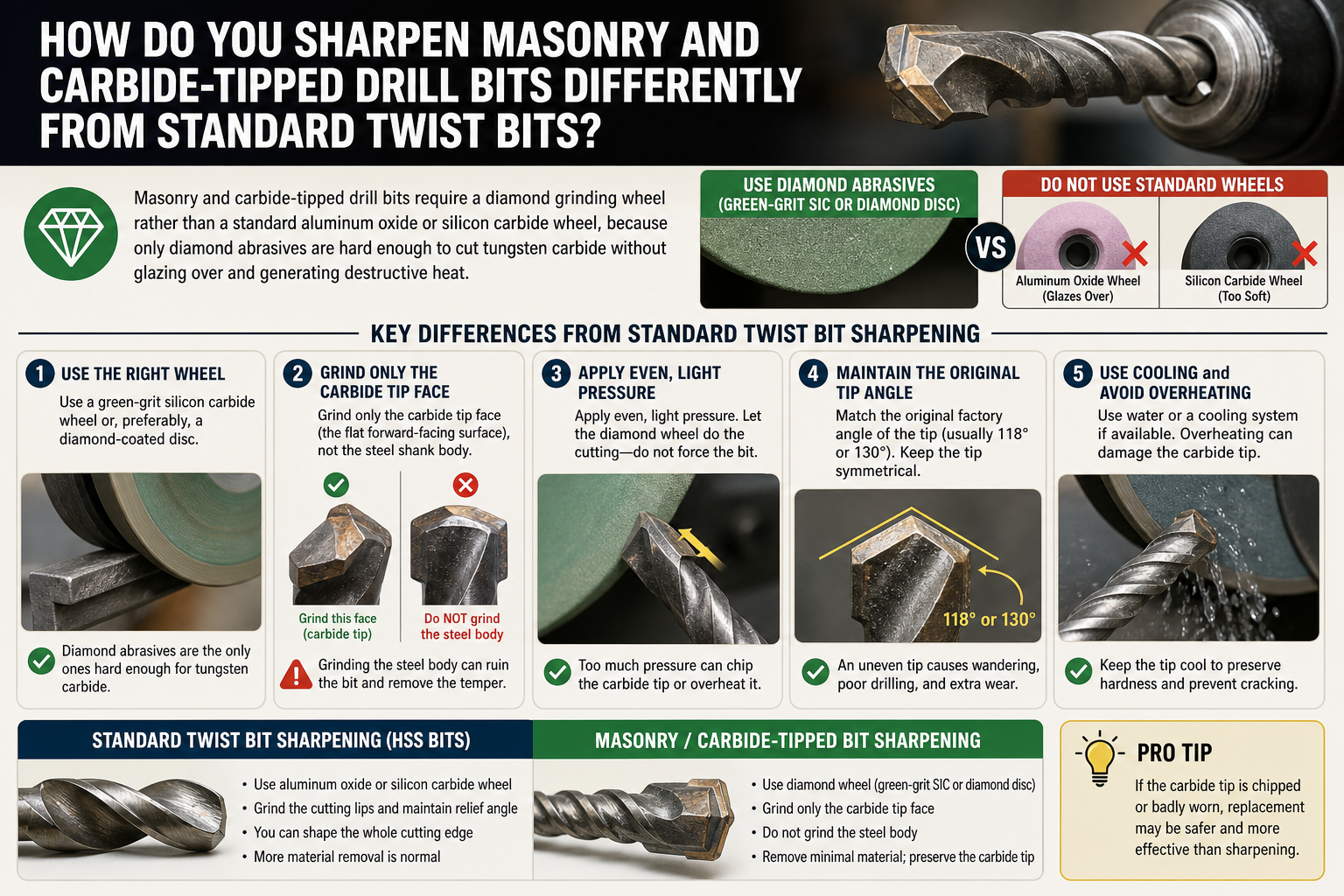 HOW DO YOU SHARPEN MASONRY AND CARBIDE-TIPPED DRILL BITS DIFFERENTLY FROM STANDARD TWIST BITS?

Masonry and carbide-tipped drill bits require a diamond grinding wheel rather than a standard aluminum oxide or silicon carbide wheel, because only diamond abrasives are hard enough to cut tungsten carbide without glazing over and generating destructive heat.

USE DIAMOND ABRASIVES (GREEN-GRIT SIC OR DIAMOND DISC)

VS

DO NOT USE STANDARD WHEELS

Aluminum Oxide Wheel (Glazes Over)

Silicon Carbide Wheel (Too Soft)

KEY DIFFERENCES FROM STANDARD TWIST BIT SHARPENING

1 USE THE RIGHT WHEEL

Use a green-grit silicon carbide wheel or, preferably, a diamond-coated disc.

Diamond abrasives are the only ones hard enough for tungsten carbide.

2 GRIND ONLY THE CARBIDE TIP FACE

Grind only the carbide tip face (the flat forward-facing surface), not the steel shank body.

Grind this face (carbide tip)

Do NOT grind the steel body

Grinding the steel body can ruin the bit and remove the temper.

3 APPLY EVEN, LIGHT PRESSURE

Apply even, light pressure. Let the diamond wheel do the cutting—do not force the bit.

Too much pressure can chip the carbide tip or overheat it.

4 MAINTAIN THE ORIGINAL TIP ANGLE

Match the original factory angle of the tip (usually 118° or 130°). Keep the tip symmetrical.

118° or 130°

An uneven tip causes wandering, poor drilling, and extra wear.

5 USE COOLING and AVOID OVERHEATING

Use water or a cooling system if available. Overheating can damage the carbide tip.

Keep the tip cool to preserve hardness and prevent cracking.

STANDARD TWIST BIT SHARPENING (HSS BITS)

• Use aluminum oxide or silicon carbide wheel
• Grind the cutting lips and maintain relief angle
• You can shape the whole cutting edge
• More material removal is normal

MASONRY / CARBIDE-TIPPED BIT SHARPENING

• Use diamond wheel (green-grit SIC or diamond disc)
• Grind only the carbide tip face
• Do not grind the steel body
• Remove minimal material; preserve the carbide tip

PRO TIP

If the carbide tip is chipped or badly worn, replacement may be safer and more effective than sharpening.