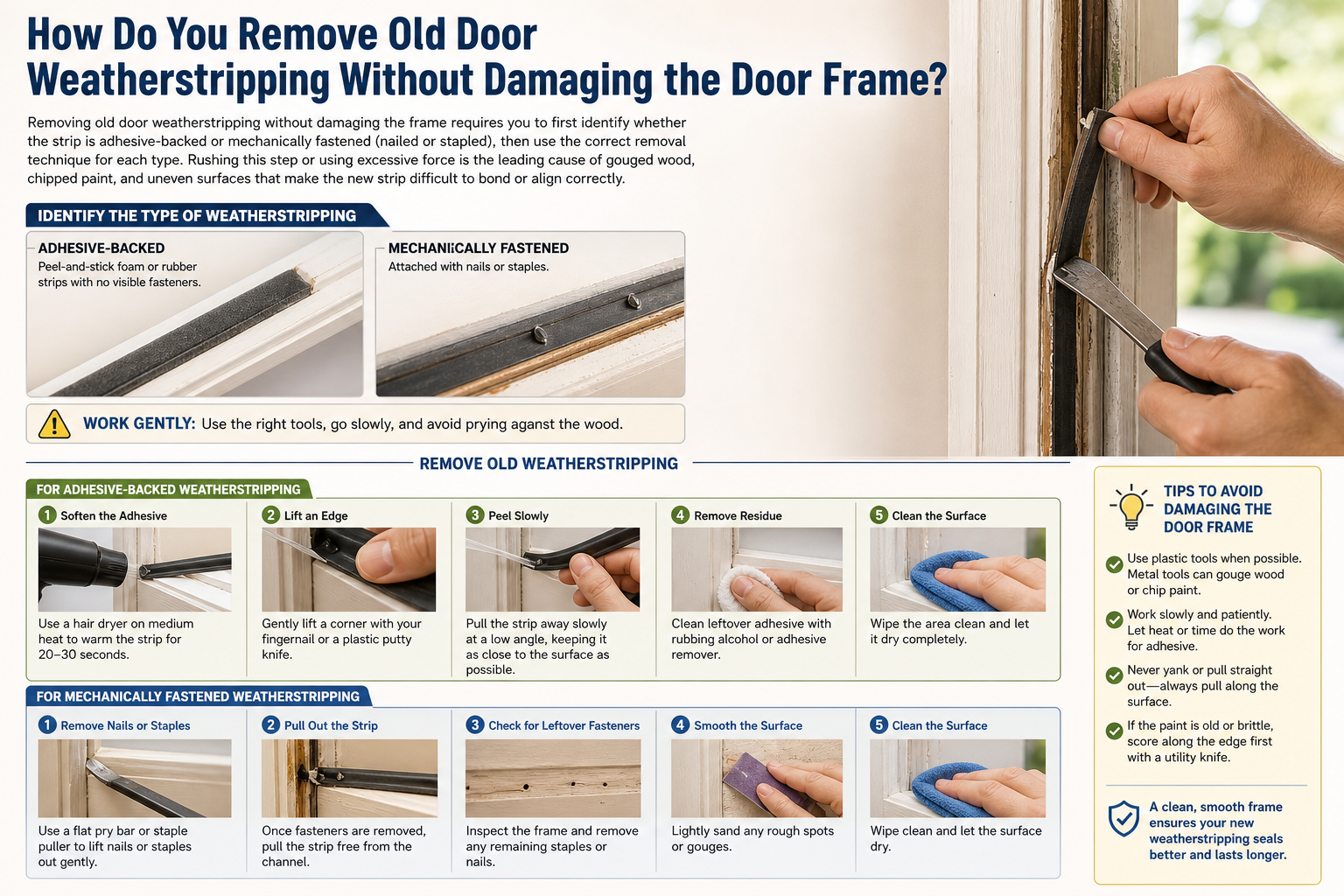 How Do You Remove Old Door Weatherstripping Without Damaging the Door Frame?

Removing old door weatherstripping without damaging the frame requires you to first identify whether the strip is adhesive-backed or mechanically fastened (nailed or stapled), then use the correct removal technique for each type. Rushing this step or using excessive force is the leading cause of gouged wood, chipped paint, and uneven surfaces that make the new strip difficult to bond or align correctly.

IDENTIFY THE TYPE OF WEATHERSTRIPPING

ADHESIVE-BACKED
Peel-and-stick foam or rubber strips with no visible fasteners.

MECHANIiCALLY FASTENED
Attached with nails or staples.

WORK GENTLY: Use the right tools, go slowly, and avoid prying aganst the wood.

REMOVE OLD WEATHERSTRIPPING

FOR ADHESIVE-BACKED WEATHERSTRIPPING

1 Soften the Adhesive
Use a hair dryer on medium heat to warm the strip for 20–30 seconds.

2 Lift an Edge
Gently lift a corner with your fingernail or a plastic putty knife.

3 Peel Slowly
Pull the strip away slowly at a low angle, keeping it as close to the surface as possible.

4 Remove Residue
Clean leftover adhesive with rubbing alcohol or adhesive remover.

5 Clean the Surface
Wipe the area clean and let it dry completely.

FOR MECHANICALLY FASTENED WEATHERSTRIPPING

1 Remove Nails or Staples
Use a flat pry bar or staple puller to lift nails or staples out gently.

2 Pull Out the Strip
Once fasteners are removed, pull the strip free from the channel.

3 Check for Leftover Fasteners
Inspect the frame and remove any remaining staples or nails.

4 Smooth the Surface
Lightly sand any rough spots or gouges.

5 Clean the Surface
Wipe clean and let the surface dry.

TIPS TO AVOID DAMAGING THE DOOR FRAME

Use plastic tools when possible. Metal tools can gouge wood or chip paint.

Work slowly and patiently. Let heat or time do the work for adhesive.

Never yank or pull straight out—always pull along the surface.

If the paint is old or brittle, score along the edge first with a utility knife.

A clean, smooth frame ensures your new weatherstripping seals better and lasts longer.